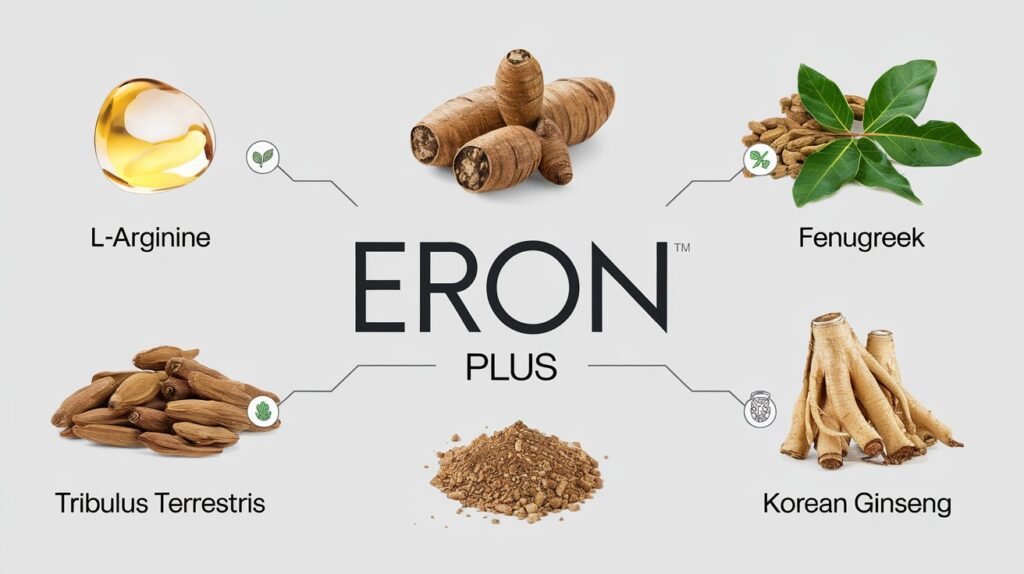 L-Arginine

Fenugreek

ERON™

PLUS

Tribulus Terrestris

Korean Ginseng